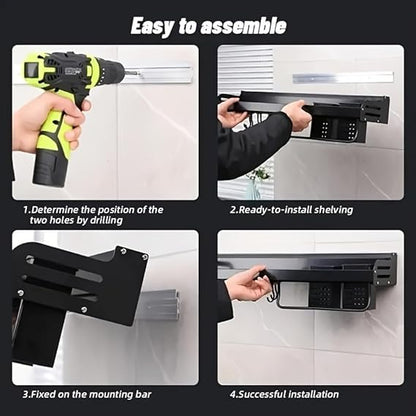 Easy to assemble

1.Determine the position of the two holes by drilling

2.Ready-to-install shelving

3.Fixed on the mounting bar

4.Successful installation